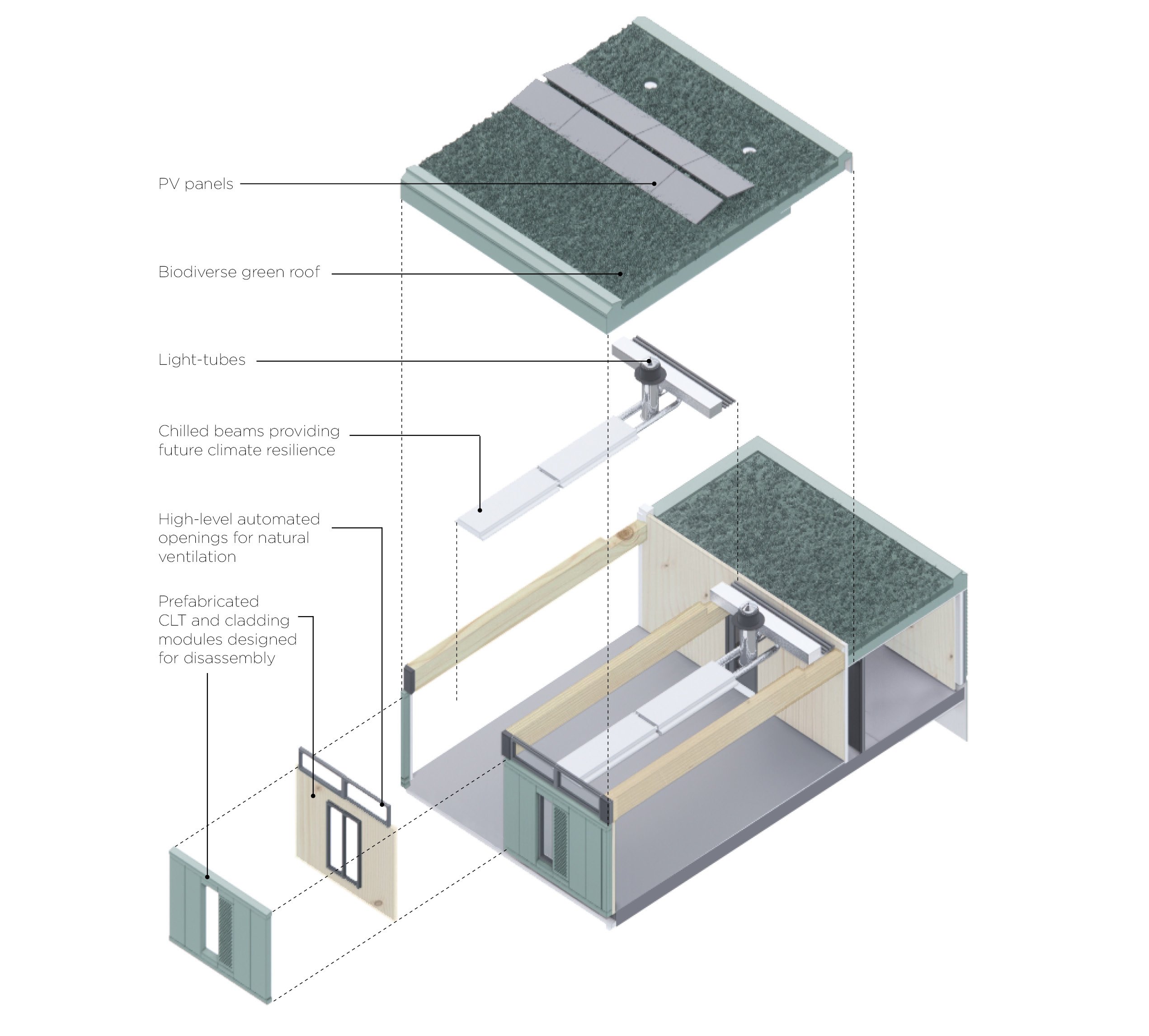 PV panels

Biodiverse green roof

Light-tubes

Chilled beams providing future climate resilience

High-level automated openings for natural ventilation

Prefabricated CLT and cladding modules designed for disassembly